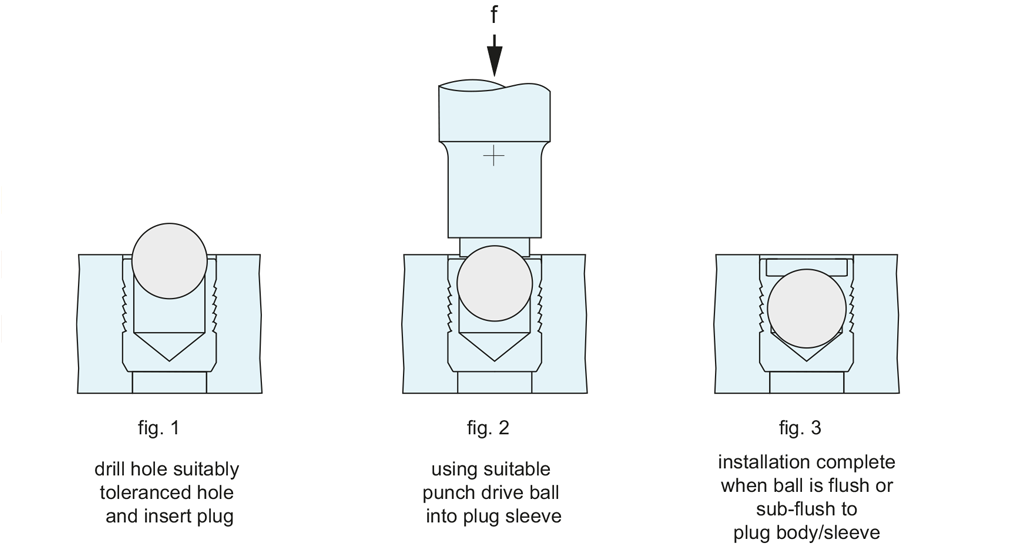 f

fig. 1

drill hole suitably toleranced hole and insert plug

fig. 2

using suitable punch drive ball into plug sleeve

fig. 3

installation complete when ball is flush or sub-flush to plug body/sleeve