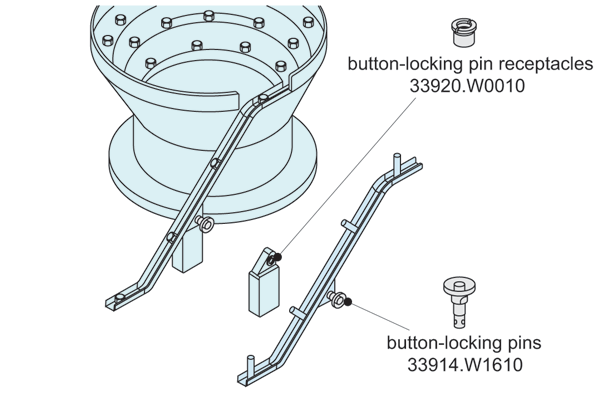 button-locking pin receptacles
33920.W0010

button-locking pins
33914.W1610