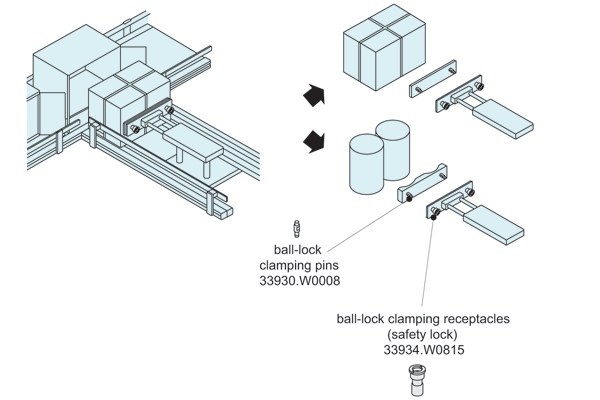 ball-lock
clamping pins
33930.W0008

ball-lock clamping receptacles
(safety lock)
33934.W0815